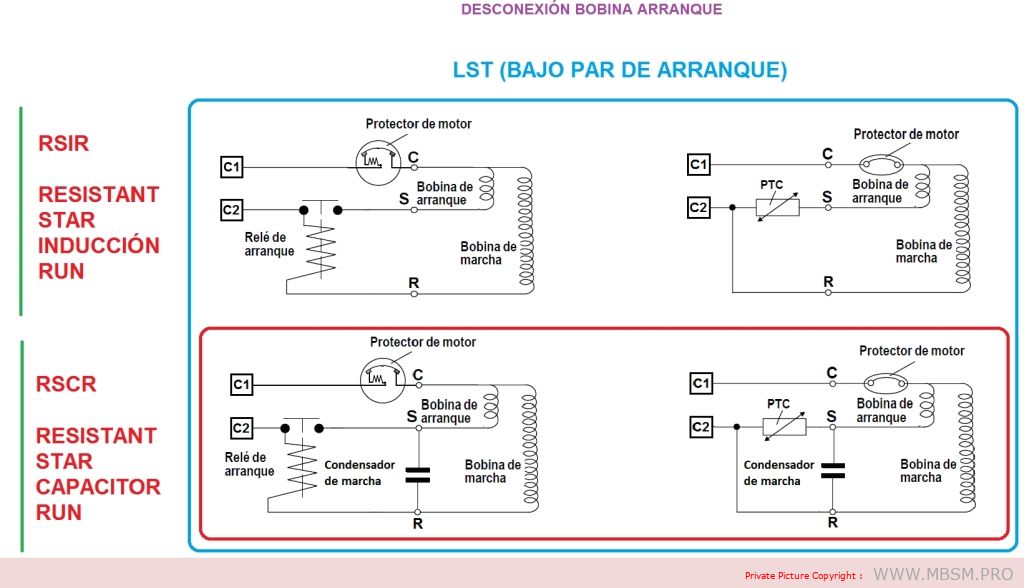 DESCONEXIÓN BOBINA ARRANQUE

LST (BAJO PAR DE ARRANQUE)

RSIR

RESISTANT STAR INDUCCIÓN RUN

Protector de motor
C1
C
C2
S
Bobina de arranque
Relé de arranque
Bobina de marcha
R

Protector de motor
C1
C
PTC
C2
S
Bobina de arranque
Bobina de marcha
R

RSCR

RESISTANT STAR CAPACITOR RUN

Protector de motor
C1
C
C2
S
Bobina de arranque
Relé de arranque
Condensador de marcha
Bobina de marcha
R

Protector de motor
C1
C
PTC
C2
S
Bobina de arranque
Condensador de marcha
Bobina de marcha
R

Private Picture Copyright : WWW.MBSM.PRO