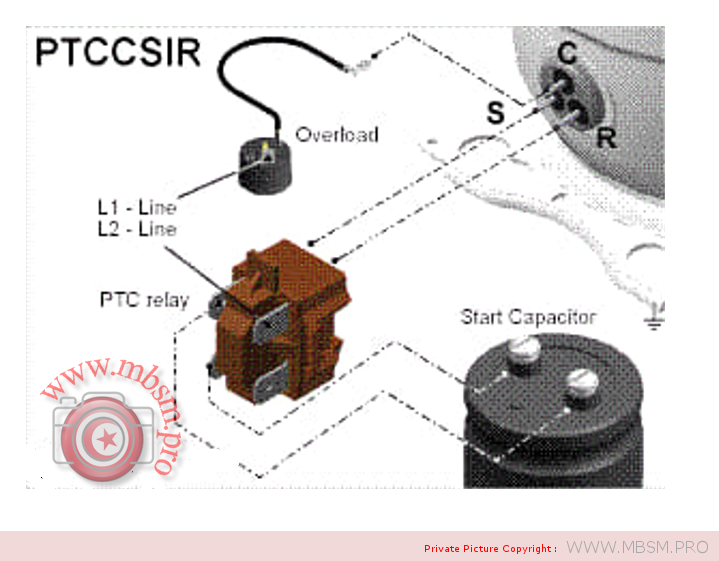 PTCCSIR

C

S

R

Overload

L1 - Line
L2 - Line

PTC relay

Start Capacitor

www.mbsm.pro

Private Picture Copyright : WWW.MBSM.PRO